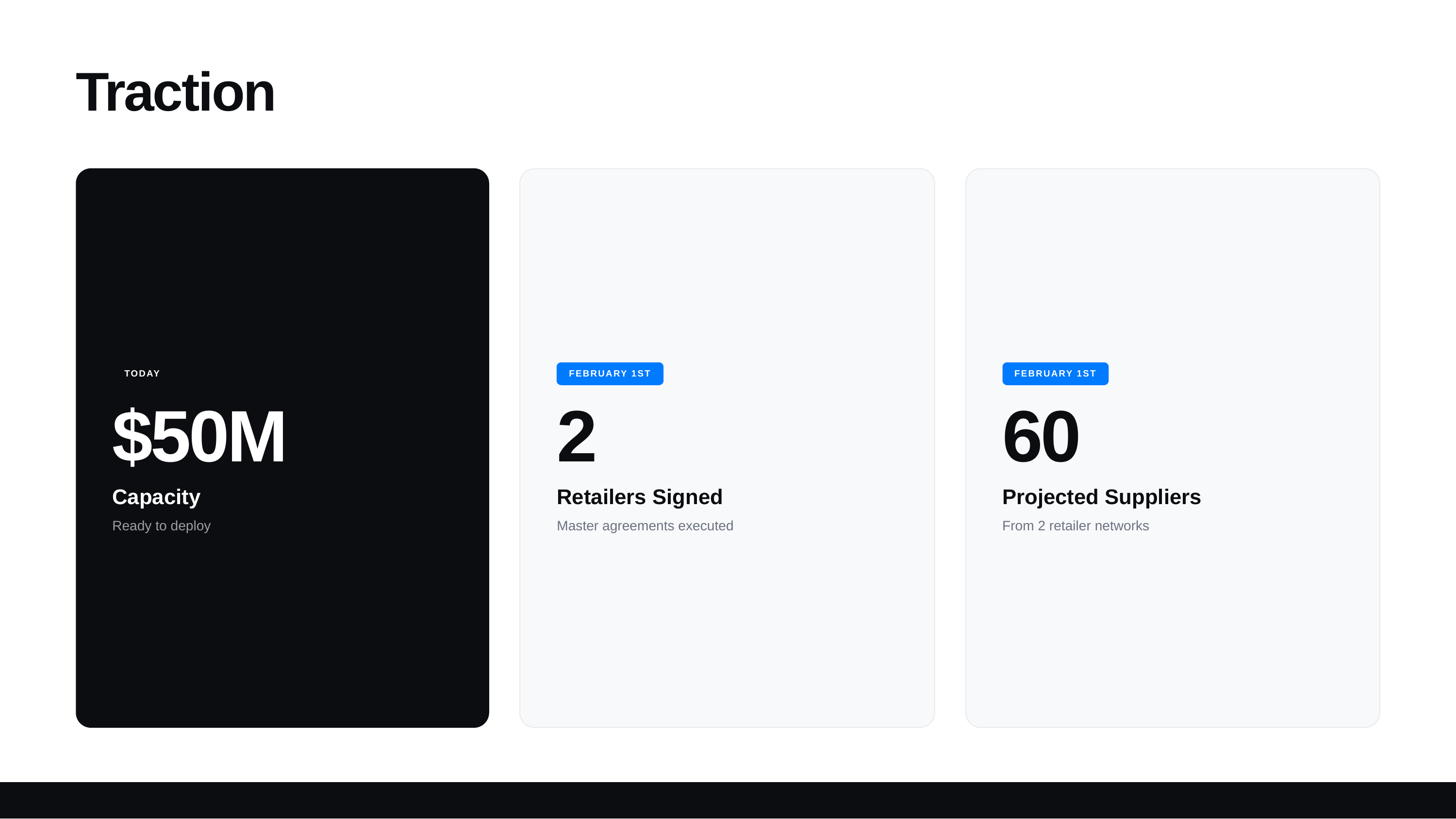 Traction

TODAY

$50M

Capacity

Ready to deploy

FEBRUARY 1ST

2

Retailers Signed

Master agreements executed

FEBRUARY 1ST

60

Projected Suppliers

From 2 retailer networks